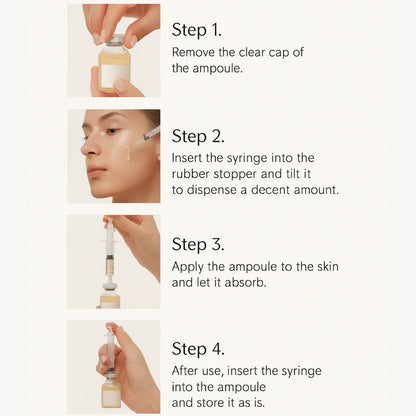 Step 1.
Remove the clear cap of the ampoule.

Step 2.
Insert the syringe into the rubber stopper and tilt it to dispense a decent amount.

Step 3.
Apply the ampoule to the skin and let it absorb.

Step 4.
After use, insert the syringe into the ampoule and store it as is.