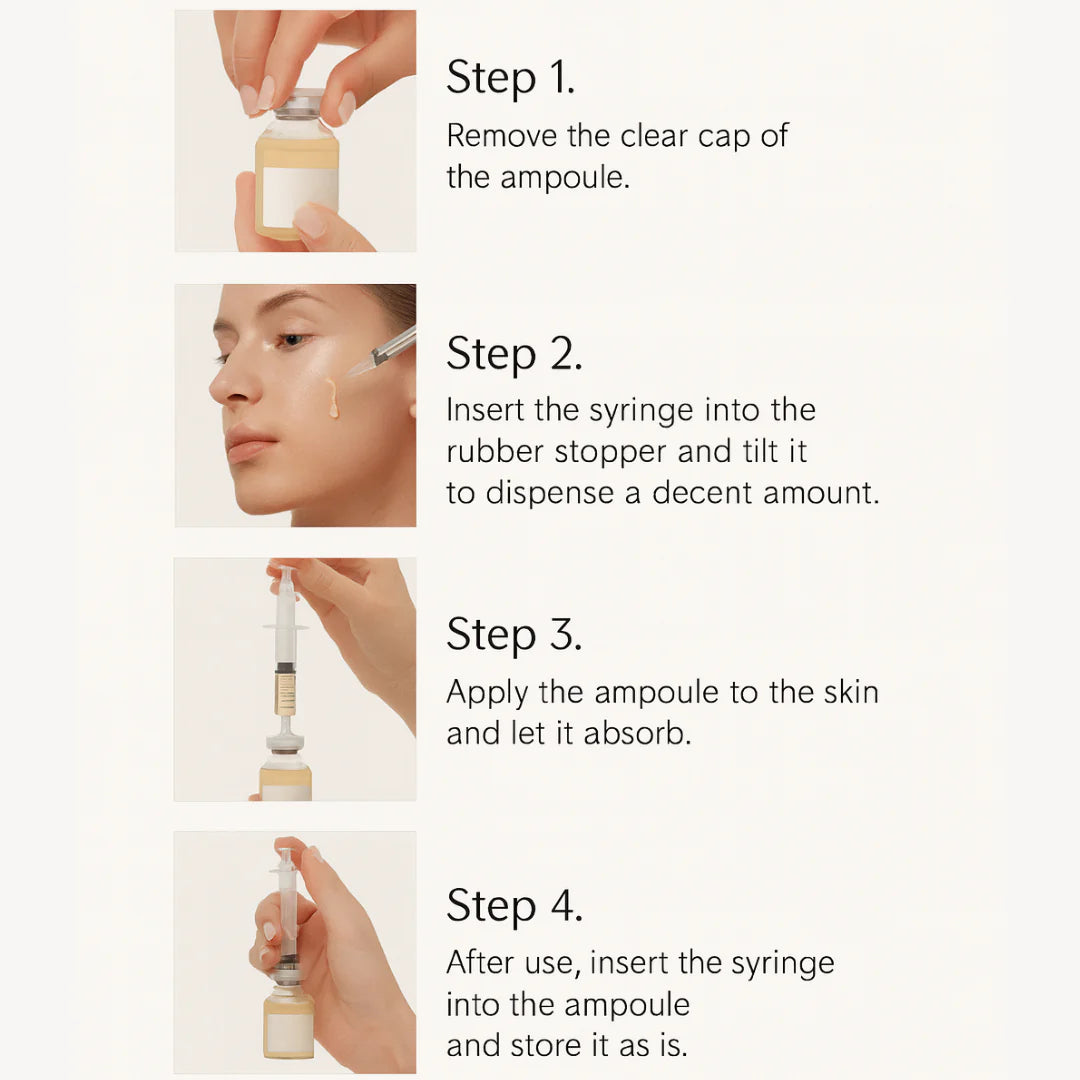 Step 1.
Remove the clear cap of the ampoule.

Step 2.
Insert the syringe into the rubber stopper and tilt it to dispense a decent amount.

Step 3.
Apply the ampoule to the skin and let it absorb.

Step 4.
After use, insert the syringe into the ampoule and store it as is.